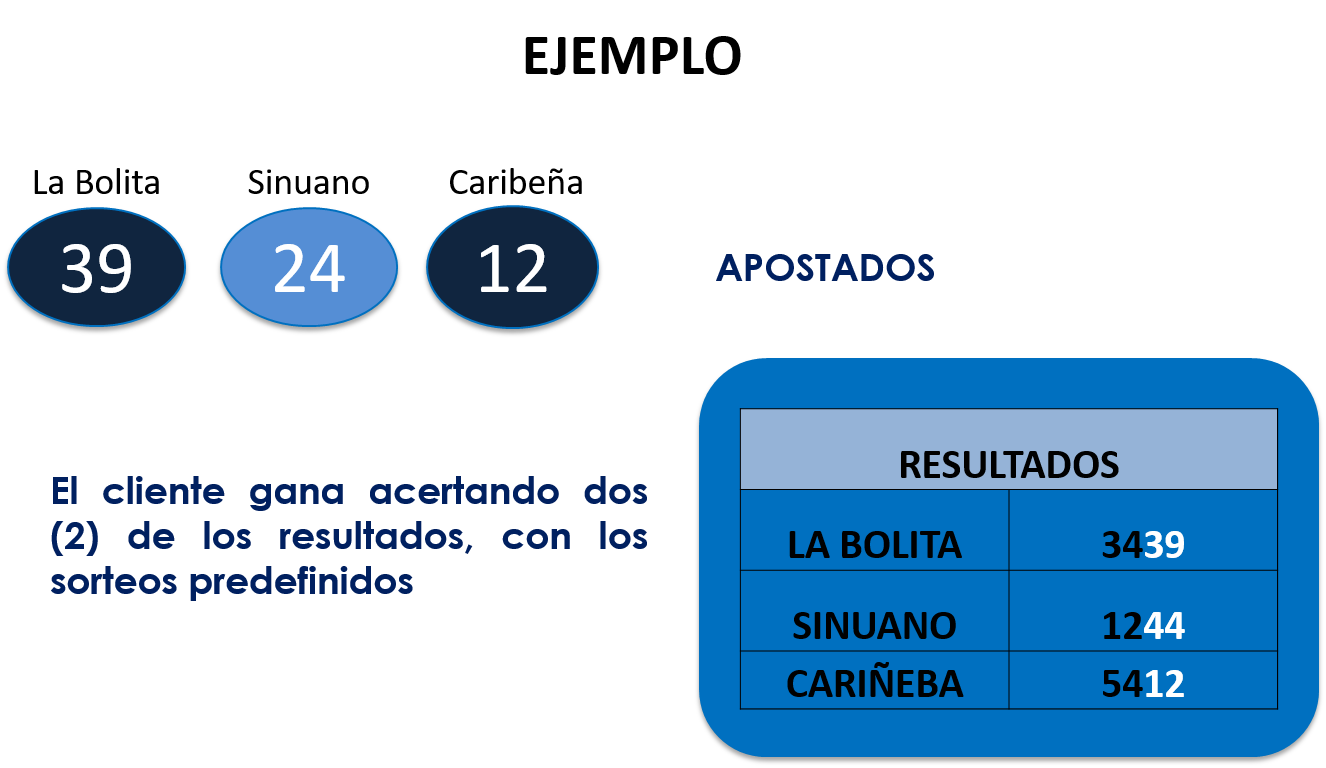 EJEMPLO

La Bolita
39

Sinuano
24

Caribeña
12

APOSTADOS

El cliente gana acertando dos (2) de los resultados, con los sorteos predefinidos

| RESULTADOS | |
|---|---|
| LA BOLITA | 3439 |
| SINUANO | 1244 |
| CARIÑEBA | 5412 |